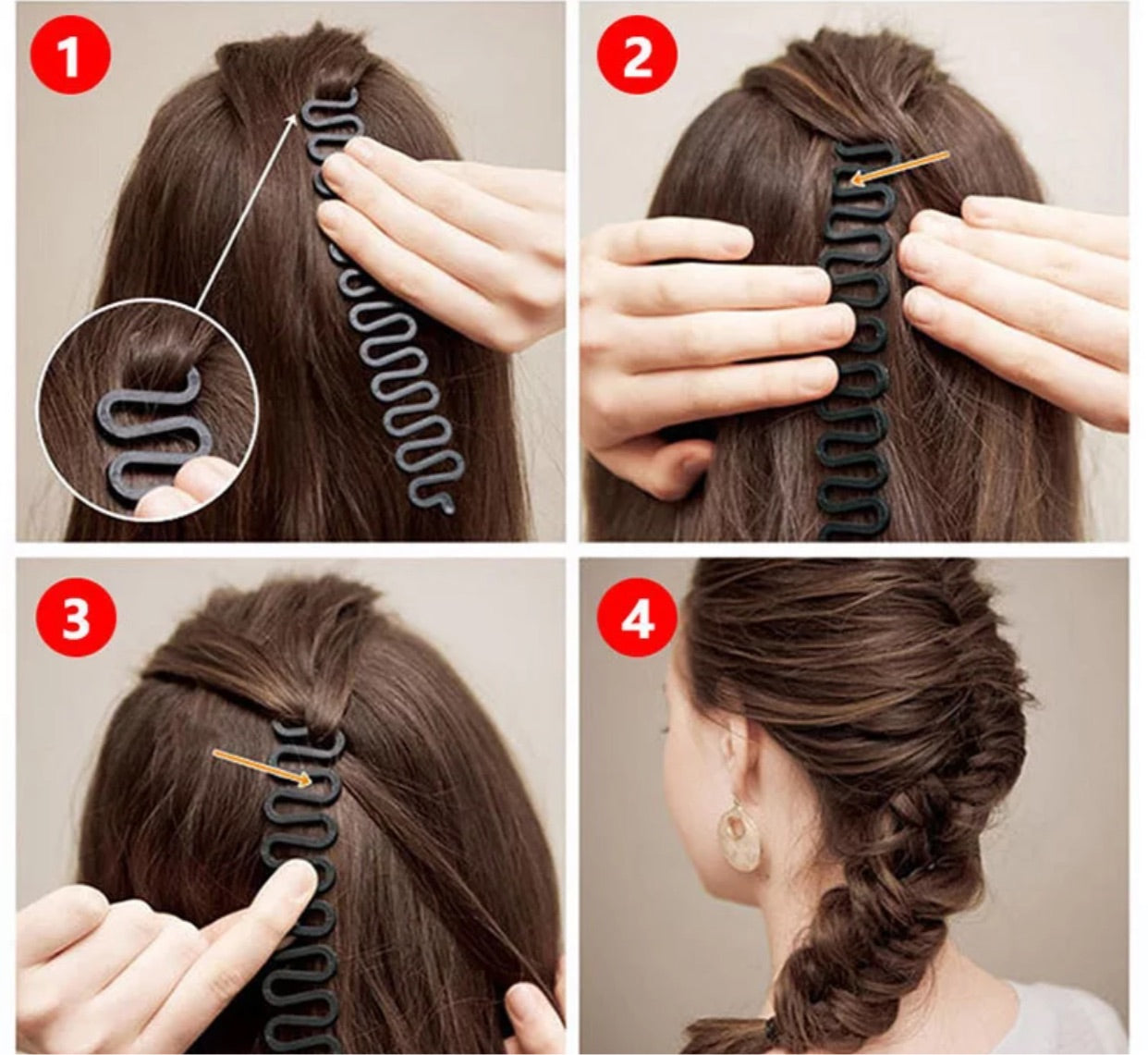 1

2

3

4